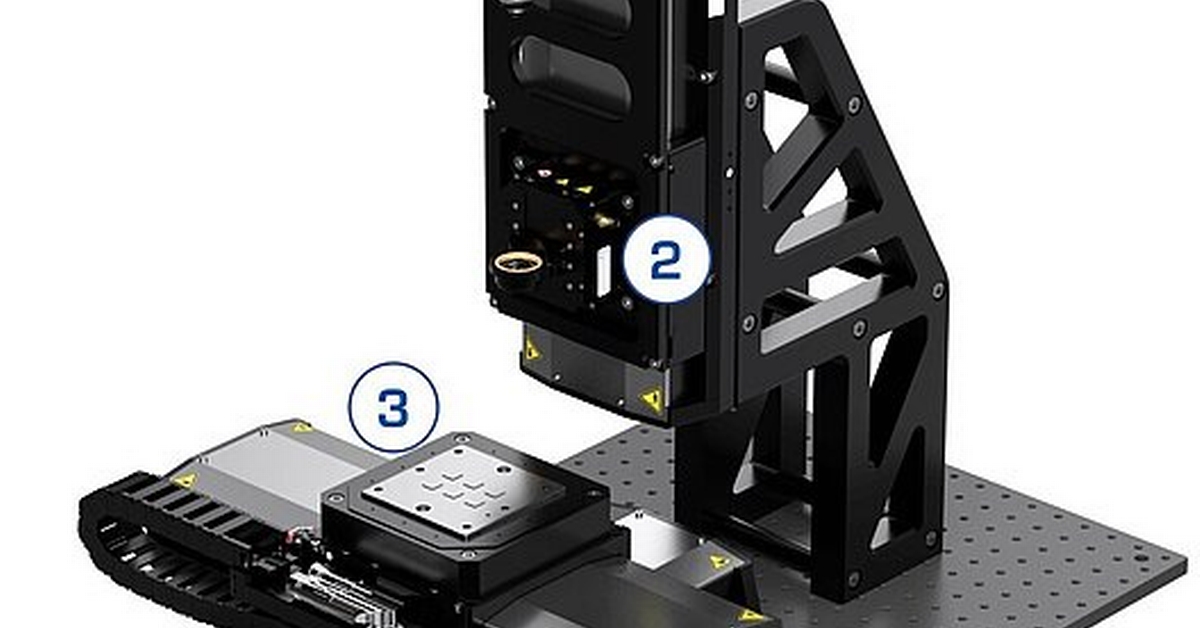 2

3