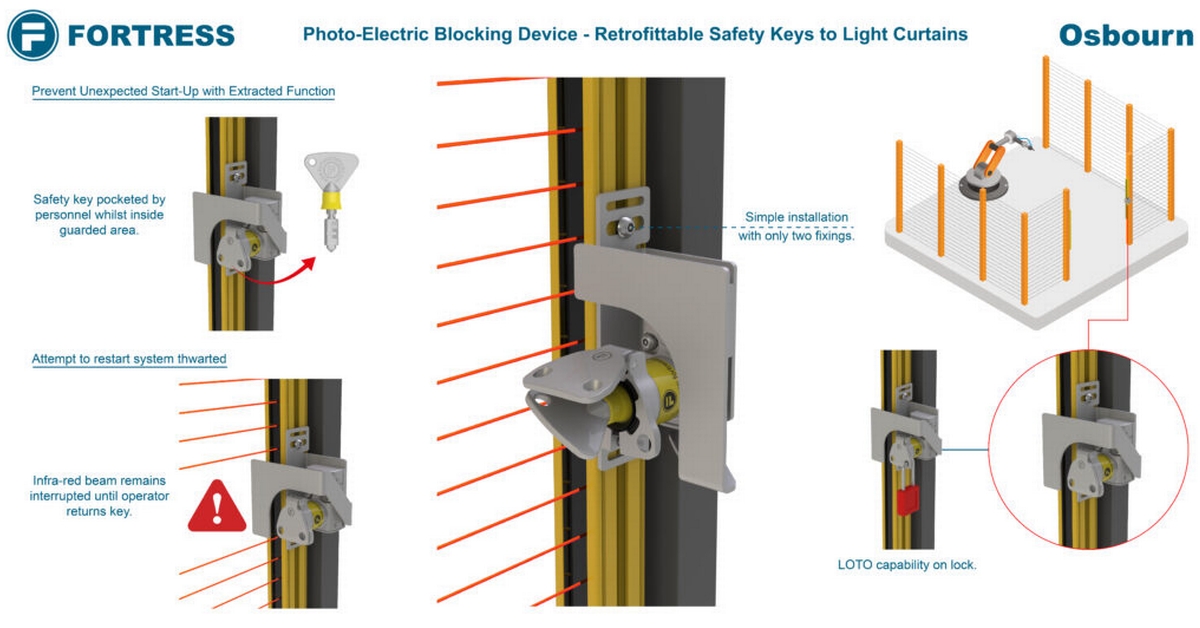 FORTRESS

Photo-Electric Blocking Device - Retrofittable Safety Keys to Light Curtains

Osbourn

Prevent Unexpected Start-Up with Extracted Function

Safety key pocketed by personnel whilst inside guarded area.

Attempt to restart system thwarted

Infra-red beam remains interrupted until operator returns key.

Simple installation with only two fixings.

LOTO capability on lock.